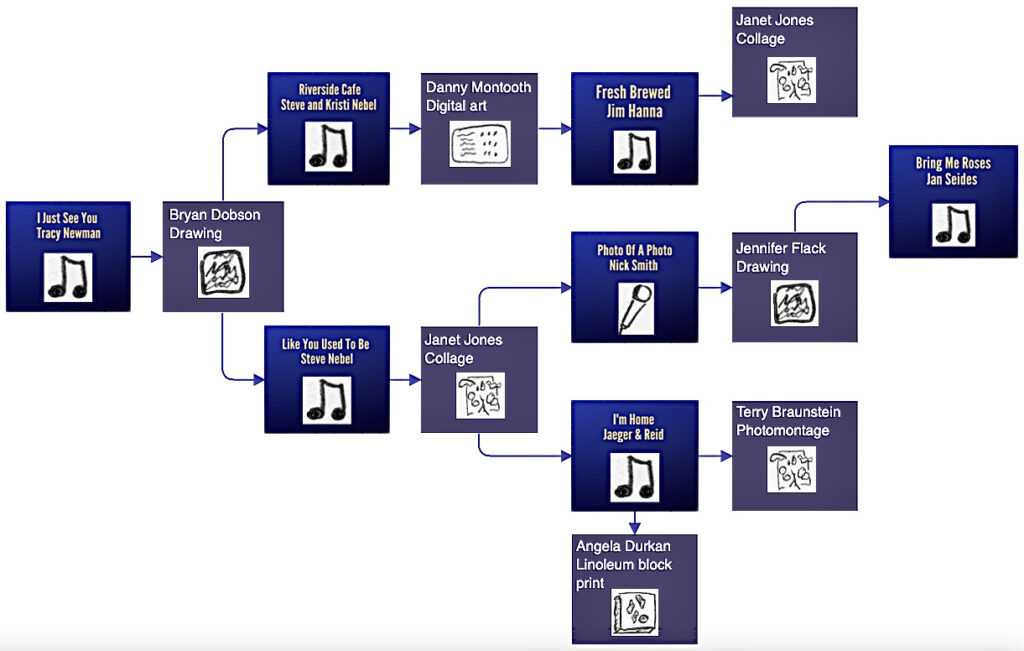 I Just See You
Tracy Newman

Bryan Dobson
Drawing

Riverside Cafe
Steve and Kristi Nebel

Danny Montooth
Digital art

Fresh Brewed
Jim Hanna

Janet Jones
Collage

Like You Used To Be
Steve Nebel

Janet Jones
Collage

Photo Of A Photo
Nick Smith

Jennifer Flack
Drawing

Bring Me Roses
Jan Seides

I'm Home
Jaeger & Reid

Terry Braunstein
Photomontage

Angela Durkan
Linoleum block print